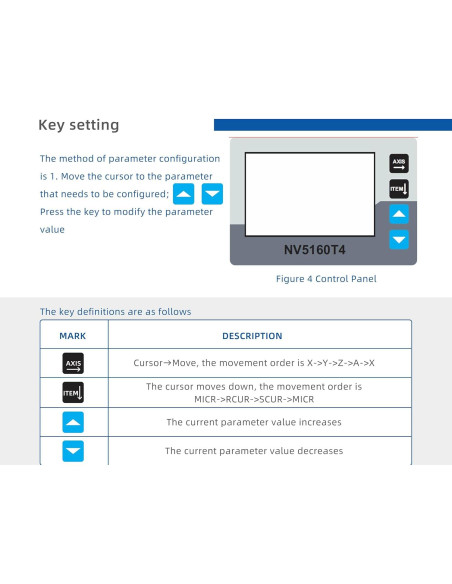 Key setting

The method of parameter configuration is 1. Move the cursor to the parameter that needs to be configured; Press the key to modify the parameter value

AXIS

ITEM

NV5160T4

Figure 4 Control Panel

The key definitions are as follows

| MARK | DESCRIPTION |
|---|---|
| AXIS | Cursor→Move, the movement order is X->Y->Z->A->X |
| ITEM | The cursor moves down, the movement order is MICR->RCUR->SCUR->MICR |
|  | The current parameter value increases |
|  | The current parameter value decreases |