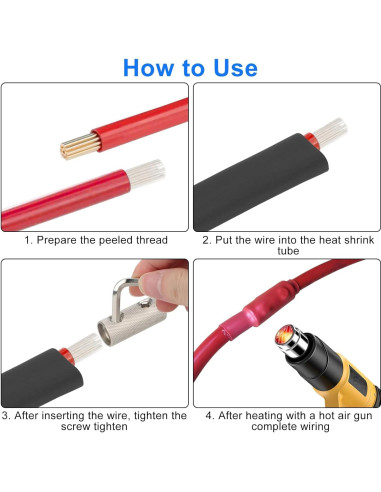 How to Use

1. Prepare the peeled thread

2. Put the wire into the heat shrink tube

3. After inserting the wire, tighten the screw tighten

4. After heating with a hot air gun complete wiring