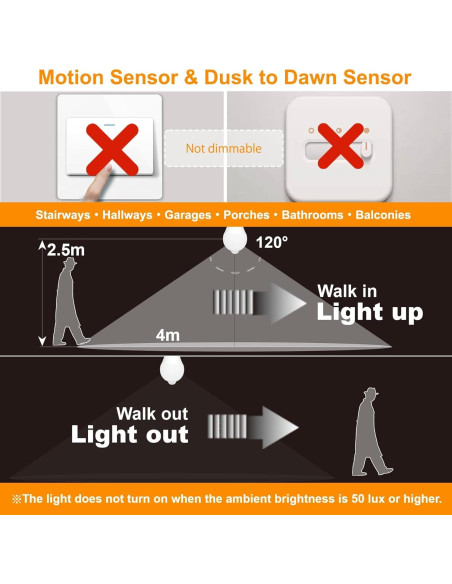 Motion Sensor & Dusk to Dawn Sensor

Not dimmable

Stairways • Hallways • Garages • Porches • Bathrooms • Balconies

2.5m

120°

Walk in
Light up

4m

Walk out
Light out

※The light does not turn on when the ambient brightness is 50 lux or higher.