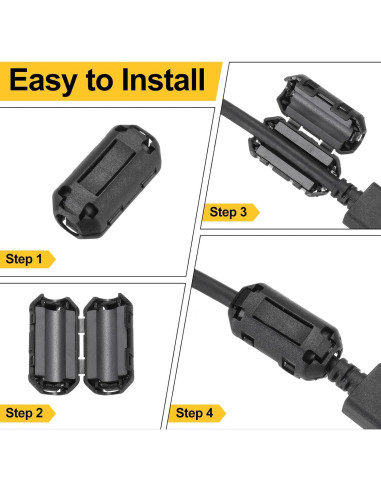 Easy to Install

Step 1

Step 2

Step 3

Step 4