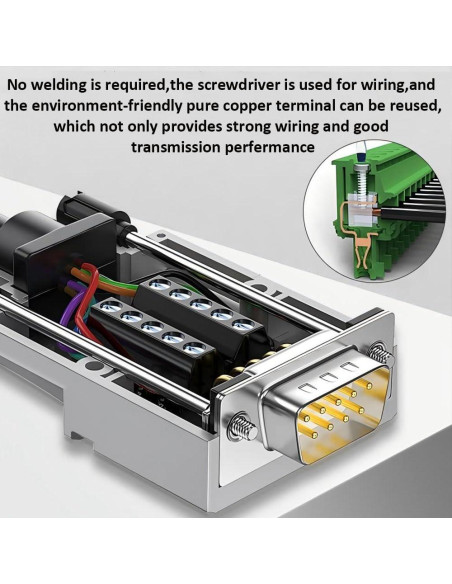 No welding is required,the screwdriver is used for wiring,and the environment-friendly pure copper terminal can be reused, which not only provides strong wiring and good transmission perfermance