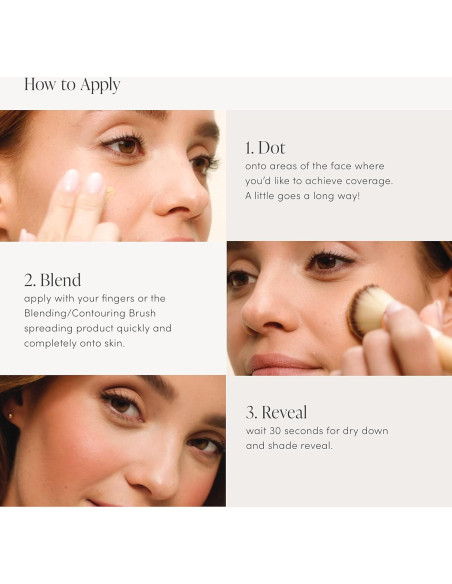 How to Apply

1. Dot
onto areas of the face where you'd like to achieve coverage. A little goes a long way!

2. Blend
apply with your fingers or the Blending/Contouring Brush spreading product quickly and completely onto skin.

3. Reveal
wait 30 seconds for dry down and shade reveal.