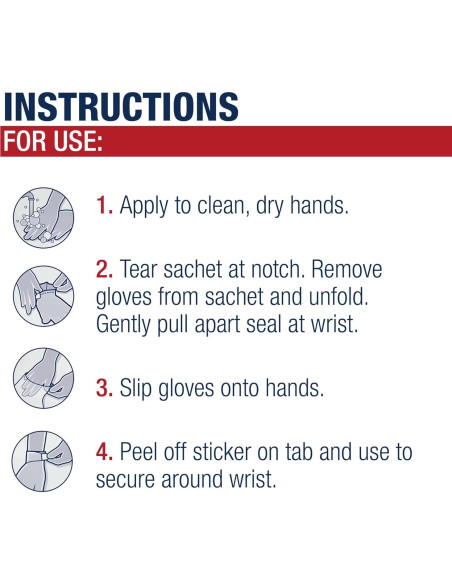 INSTRUCTIONS
FOR USE:

1. Apply to clean, dry hands.

2. Tear sachet at notch. Remove gloves from sachet and unfold. Gently pull apart seal at wrist.

3. Slip gloves onto hands.

4. Peel off sticker on tab and use to secure around wrist.