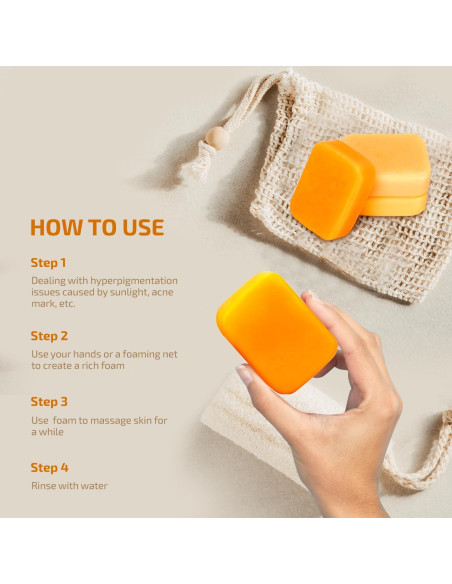 HOW TO USE

Step 1

Dealing with hyperpigmentation issues caused by sunlight, acne mark, etc.

Step 2

Use your hands or a foaming net to create a rich foam

Step 3

Use  foam to massage skin for a while

Step 4

Rinse with water