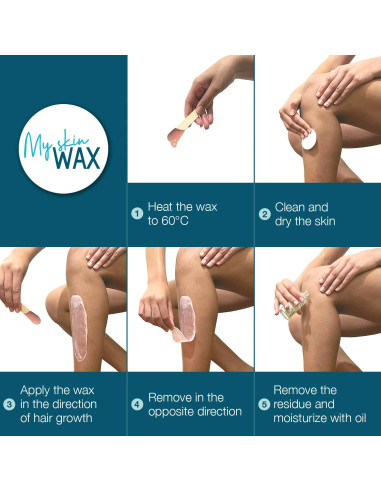 My skin WAX

1 Heat the wax to 60°C

2 Clean and dry the skin

3 Apply the wax in the direction of hair growth

4 Remove in the opposite direction

5 Remove the residue and moisturize with oil