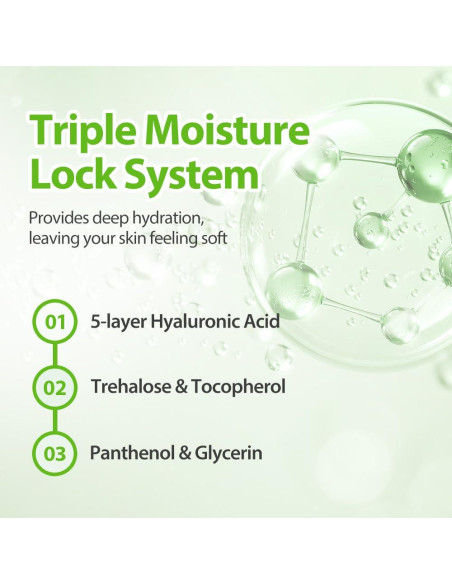 Triple Moisture Lock System

Provides deep hydration, leaving your skin feeling soft

01 5-layer Hyaluronic Acid

02 Trehalose & Tocopherol

03 Panthenol & Glycerin