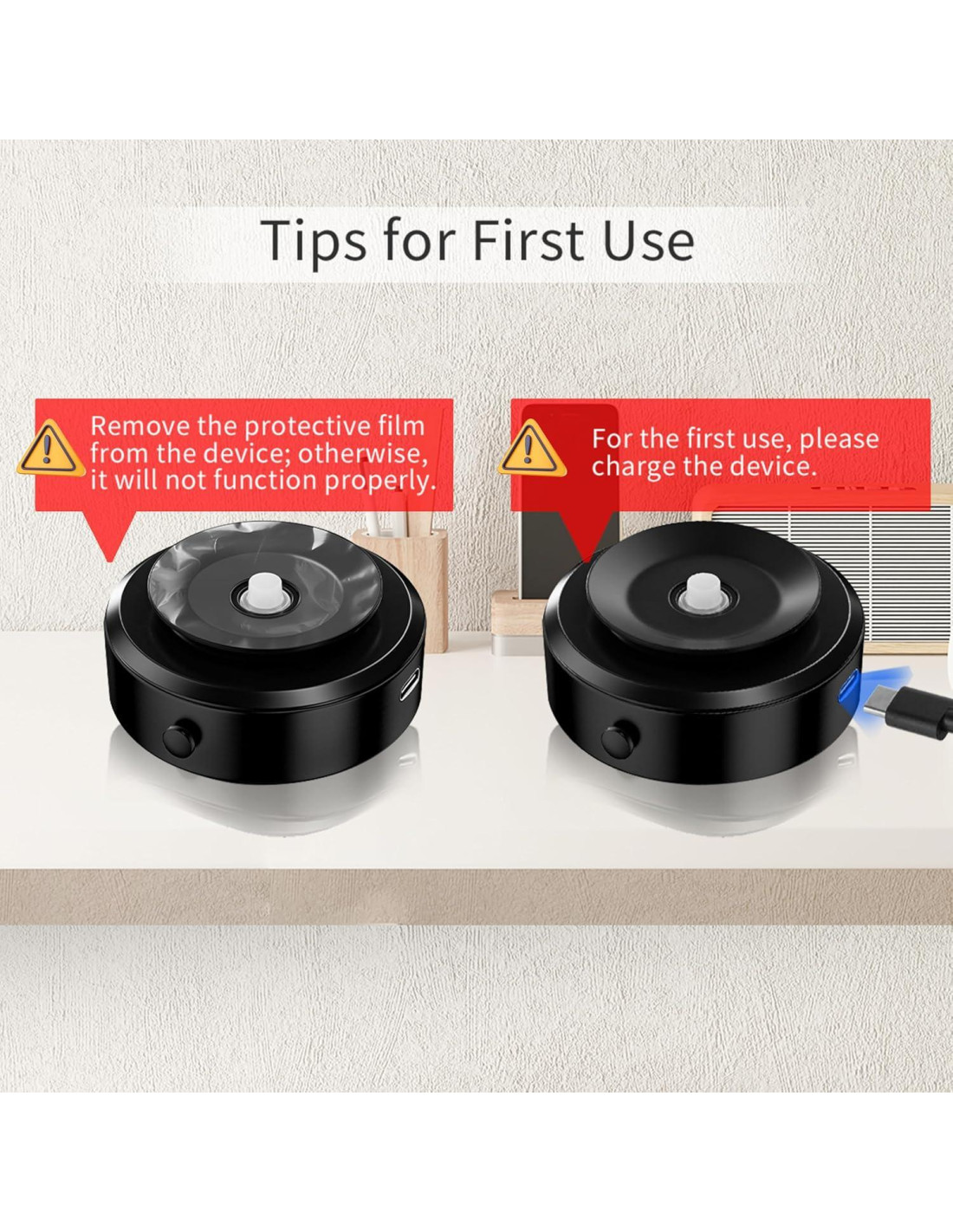 Tips for First Use

Remove the protective film from the device; otherwise, it will not function properly.

For the first use, please charge the device.