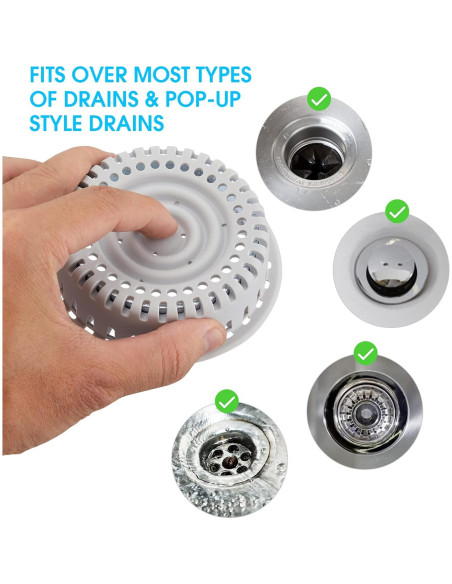 FITS OVER MOST TYPES OF DRAINS & POP-UP STYLE DRAINS