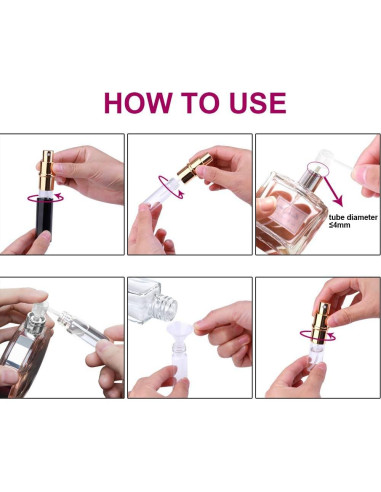 HOW TO USE

tube diameter ≤4mm