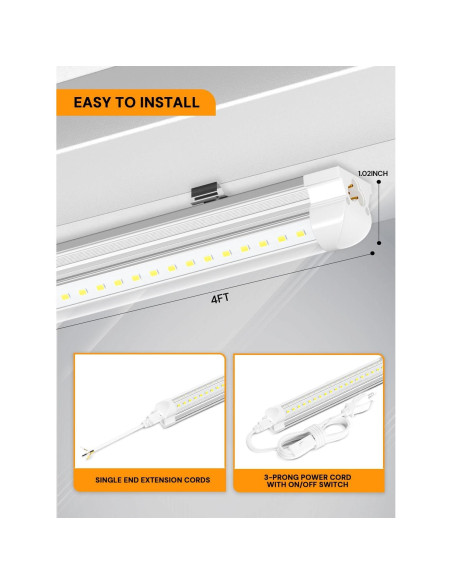 EASY TO INSTALL

1.02INCH

4FT

SINGLE END EXTENSION CORDS

3-PRONG POWER CORD WITH ON/OFF SWITCH