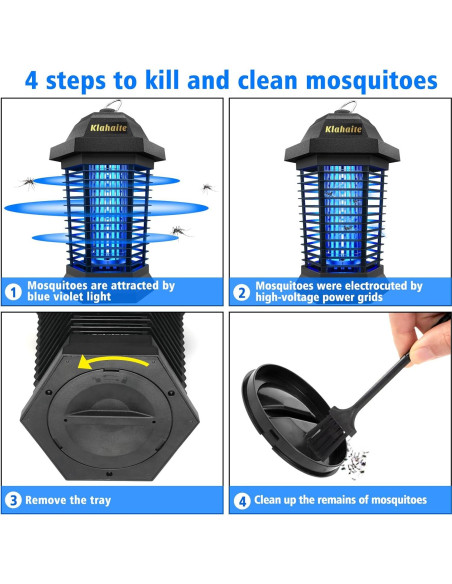 4 steps to kill and clean mosquitoes

Klahaite

1 Mosquitoes are attracted by blue violet light

Klahaite

2 Mosquitoes were electrocuted by high-voltage power grids

3 Remove the tray

4 Clean up the remains of mosquitoes