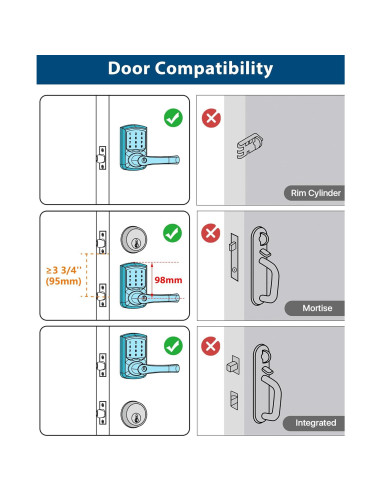 Door Compatibility

Rim Cylinder

≥3 3/4'' (95mm)

98mm

Mortise

Integrated