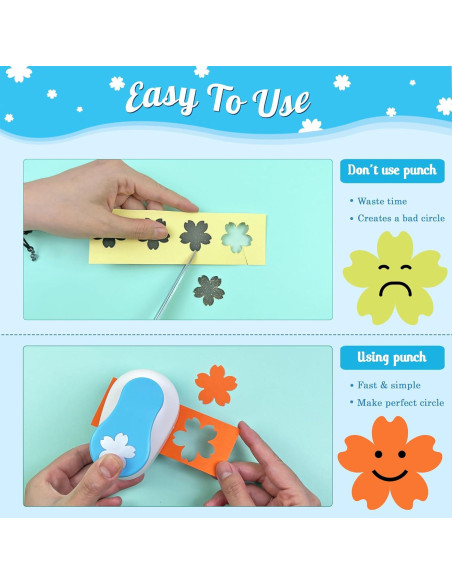 Easy To Use

Don't use punch

• Waste time
• Creates a bad circle

Using punch

• Fast & simple
• Make perfect circle