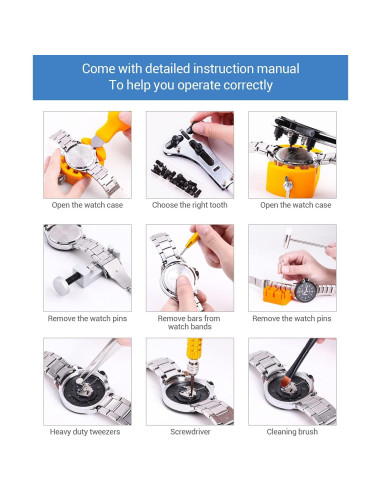 Come with detailed instruction manual
To help you operate correctly

Open the watch case

Choose the right tooth

Open the watch case

Remove the watch pins

Remove bars from watch bands

Remove the watch pins

Heavy duty tweezers

Screwdriver

Cleaning brush