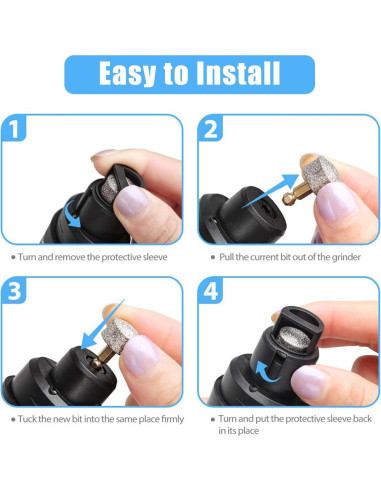 Easy to Install

1

• Turn and remove the protective sleeve

2

• Pull the current bit out of the grinder

3

• Tuck the new bit into the same place firmly

4

• Turn and put the protective sleeve back in its place