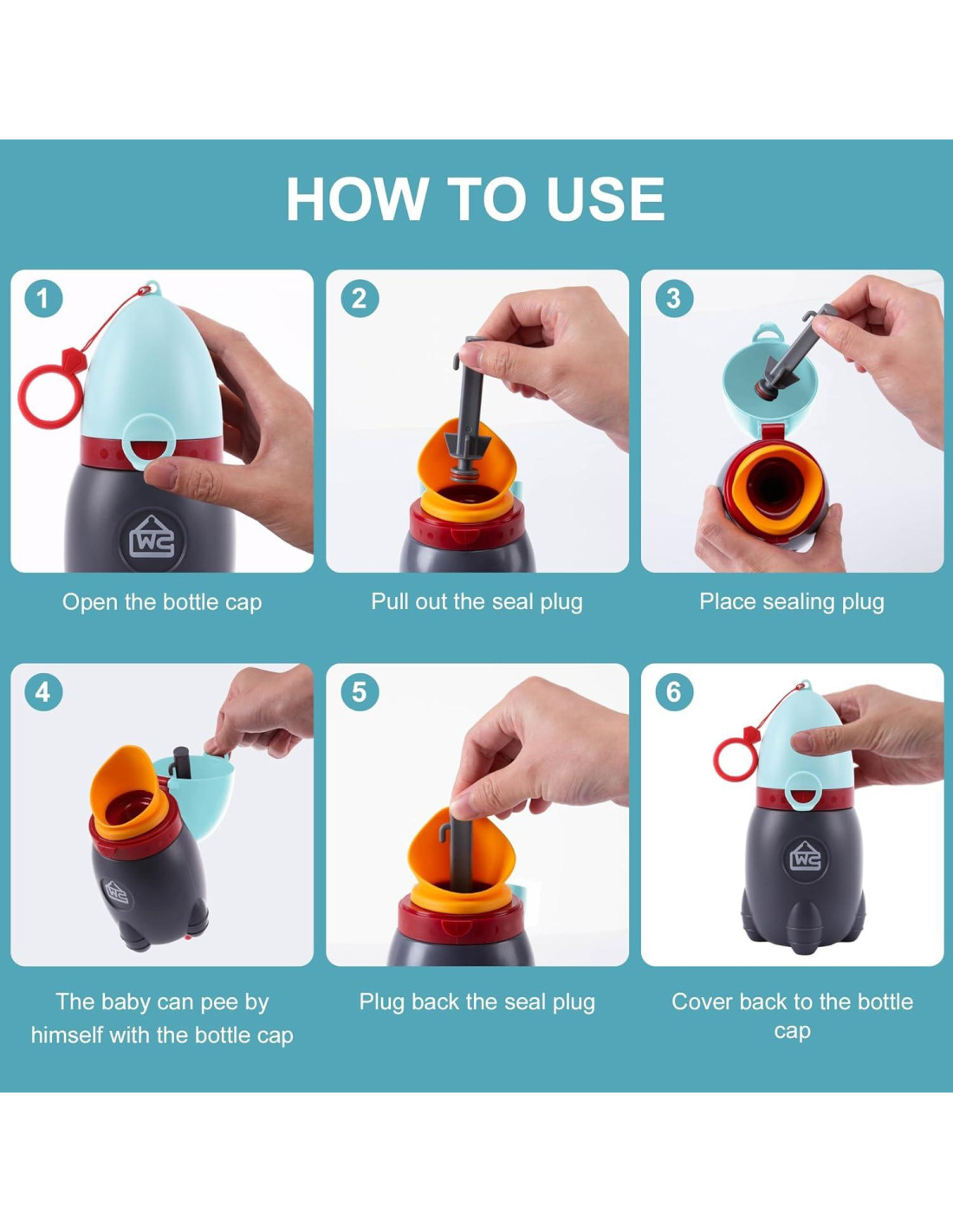 HOW TO USE

1

WC

Open the bottle cap

2

Pull out the seal plug

3

Place sealing plug

4

WC

The baby can pee by himself with the bottle cap

5

Plug back the seal plug

6

WC

Cover back to the bottle cap