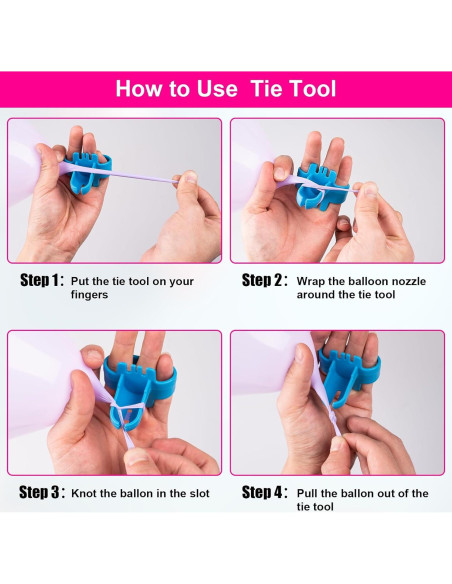 How to Use Tie Tool

Step 1: Put the tie tool on your fingers

Step 2: Wrap the balloon nozzle around the tie tool

Step 3: Knot the ballon in the slot

Step 4: Pull the ballon out of the tie tool