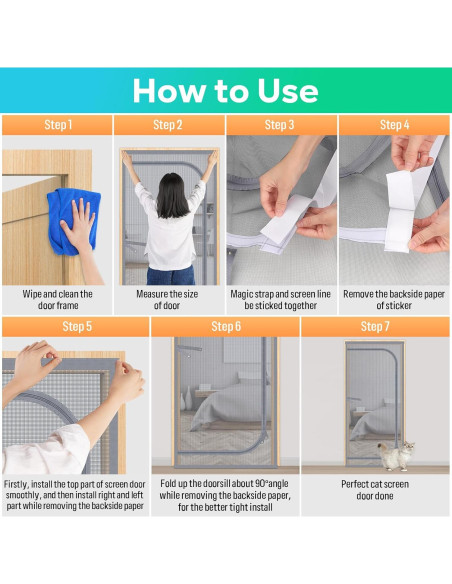 How to Use

Step 1

Wipe and clean the door frame

Step 2

Measure the size of door

Step 3

Magic strap and screen line be sticked together

Step 4

Remove the backside paper of sticker

Step 5

Firstly, install the top part of screen door smoothly, and then install right and left part while removing the backside paper

Step 6

Fold up the doorsill about 90°angle while removing the backside paper, for the better tight install

Step 7

Perfect cat screen door done