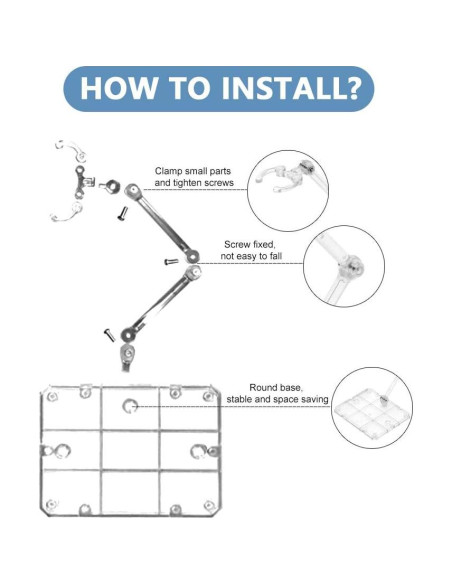 HOW TO INSTALL?

Clamp small parts and tighten screws

Screw fixed, not easy to fall

Round base, stable and space saving