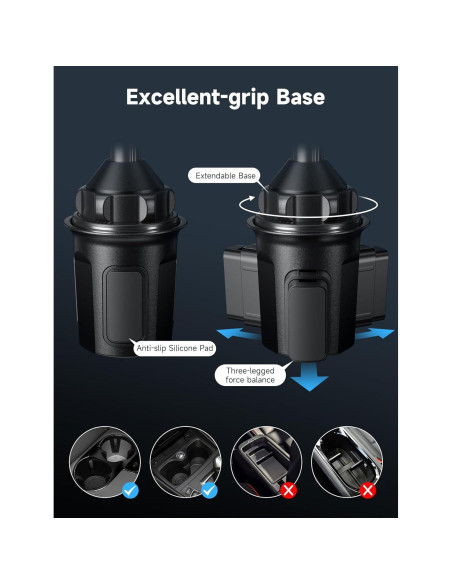 Excellent-grip Base

Extendable Base

Anti-slip Silicone Pad

Three-legged force balance