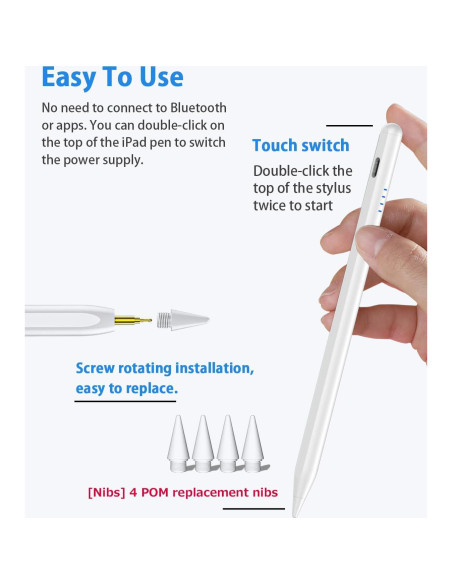 Easy To Use

No need to connect to Bluetooth or apps. You can double-click on the top of the iPad pen to switch the power supply.

Touch switch

Double-click the top of the stylus twice to start

Screw rotating installation, easy to replace.

[Nibs] 4 POM replacement nibs