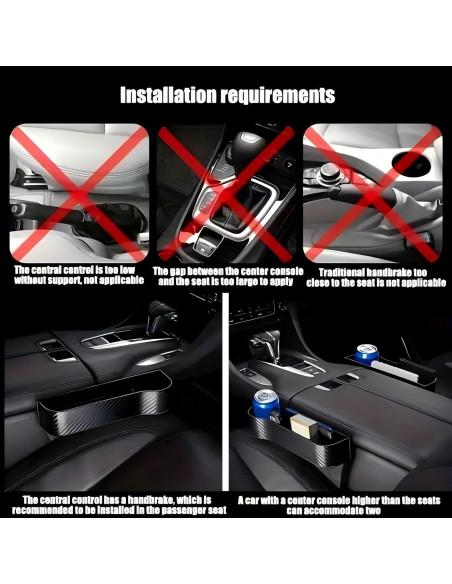 Installation requirements

The central control is too low without support, not applicable

The gap between the center console and the seat is too large to apply

Traditional handbrake too close to the seat is not applicable

The central control has a handbrake, which is recommended to be installed in the passenger seat

A car with a center console higher than the seats can accommodate two