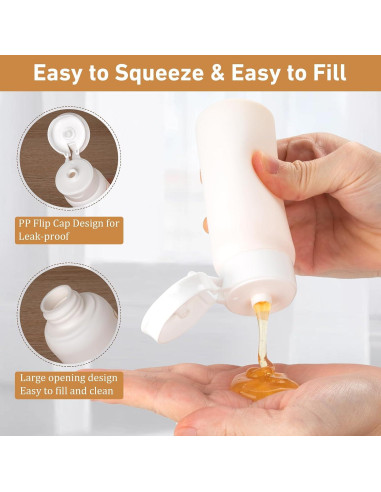 Easy to Squeeze & Easy to Fill

PP Flip Cap Design for Leak-proof

Large opening design Easy to fill and clean