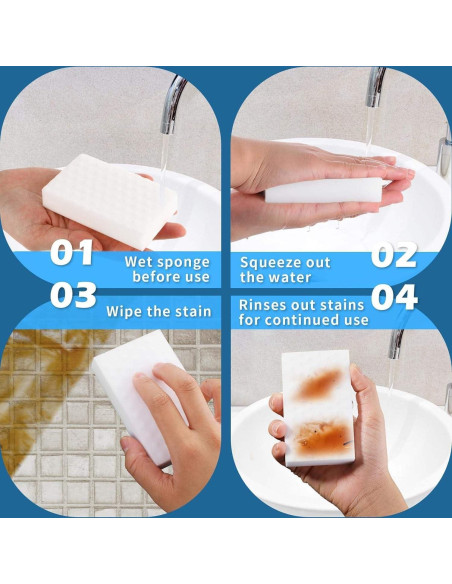 01 Wet sponge before use

02 Squeeze out the water

03 Wipe the stain

04 Rinses out stains for continued use