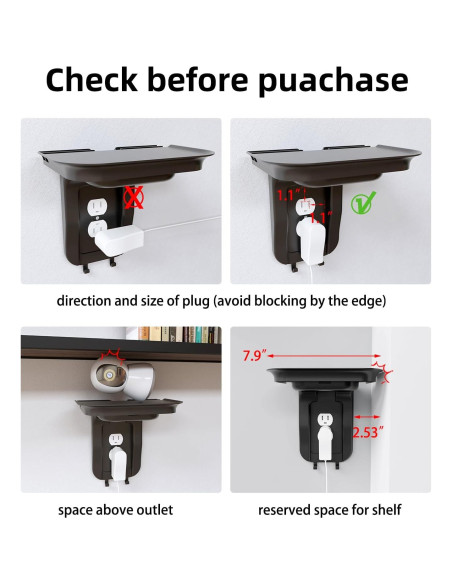 Check before puachase

1.1"

1.1"

direction and size of plug (avoid blocking by the edge)

7.9"

2.53"

space above outlet

reserved space for shelf