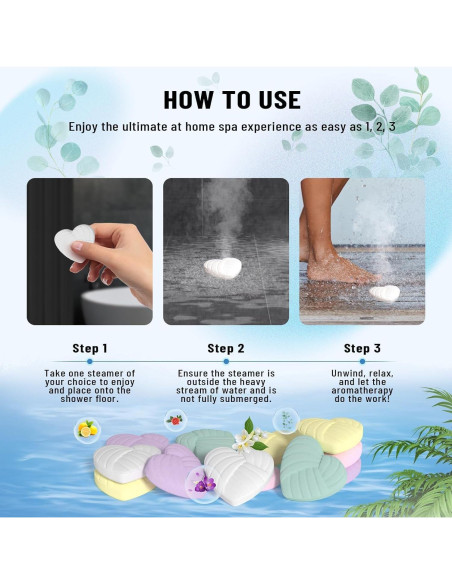 HOW TO USE

Enjoy the ultimate at home spa experience as easy as 1, 2, 3

Step 1

Take one steamer of your choice to enjoy and place onto the shower floor.

Step 2

Ensure the steamer is outside the heavy stream of water and is not fully submerged.

Step 3

Unwind, relax, and let the aromatherapy do the work!