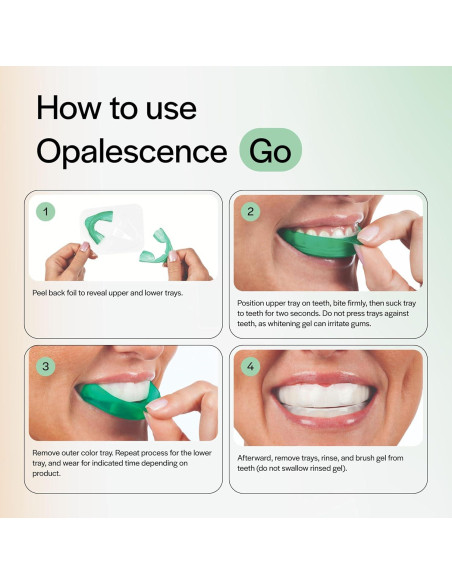 How to use Opalescence Go

1

Peel back foil to reveal upper and lower trays.

2

Position upper tray on teeth, bite firmly, then suck tray to teeth for two seconds. Do not press trays against teeth, as whitening gel can irritate gums.

3

Remove outer color tray. Repeat process for the lower tray, and wear for indicated time depending on product.

4

Afterward, remove trays, rinse, and brush gel from teeth (do not swallow rinsed gel).