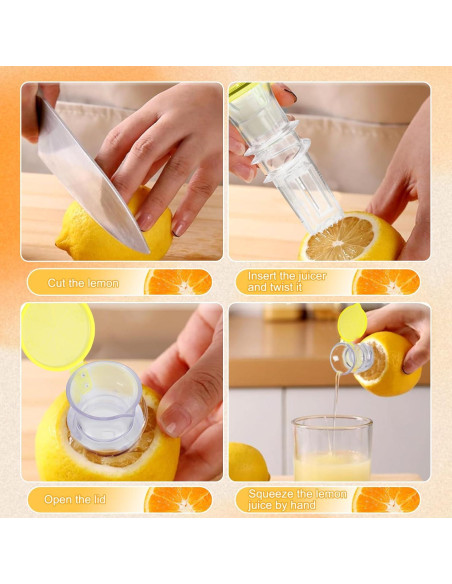 Cut the lemon

Insert the juicer and twist it

Open the lid

Squeeze the lemon juice by hand