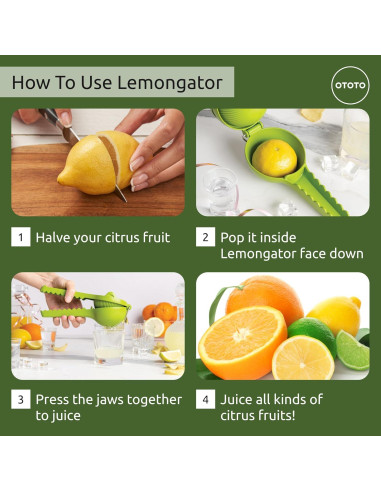 How To Use Lemongator

OTOTO

1 Halve your citrus fruit

2 Pop it inside Lemongator face down

3 Press the jaws together to juice

4 Juice all kinds of citrus fruits!