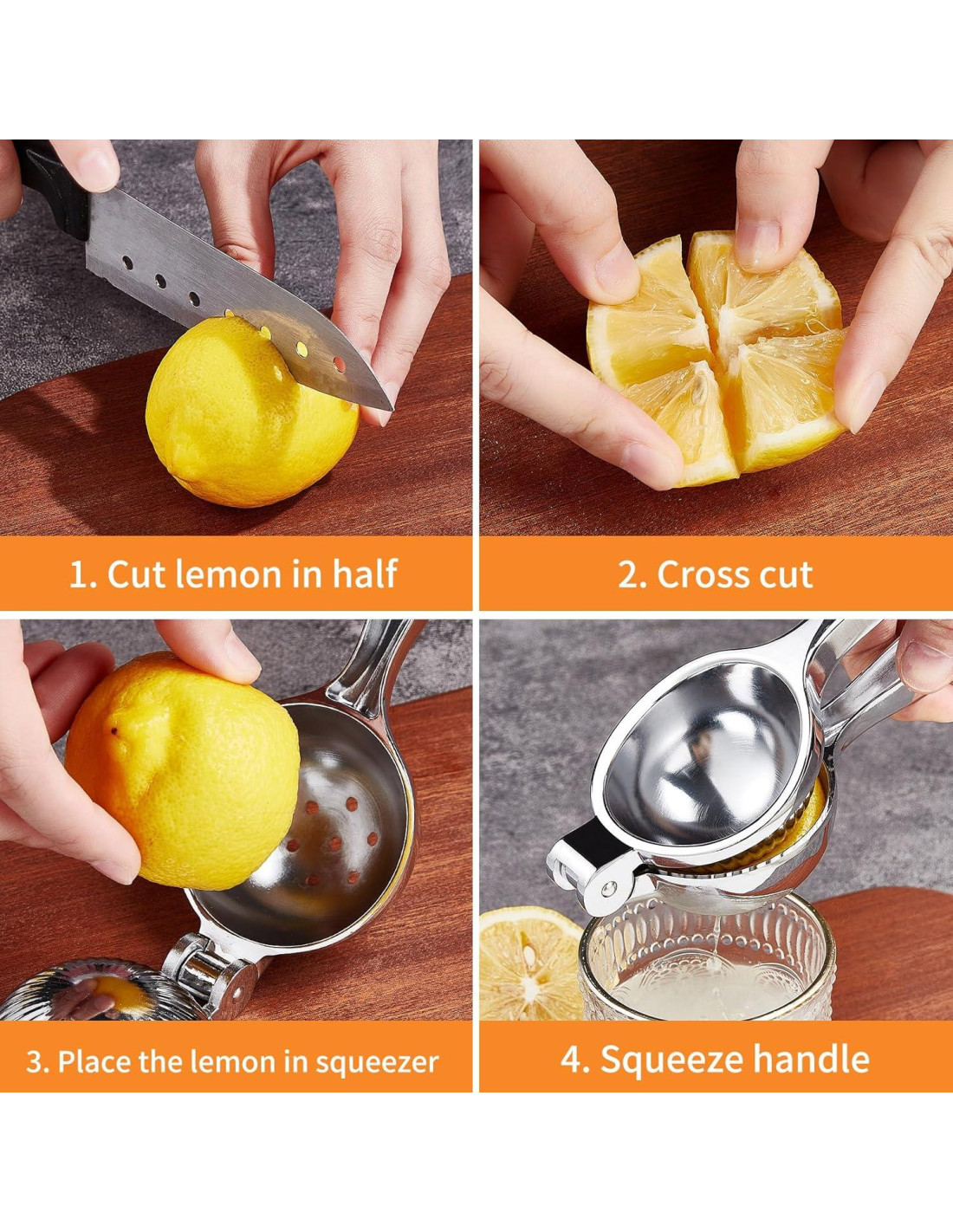 1. Cut lemon in half

2. Cross cut

3. Place the lemon in squeezer

4. Squeeze handle