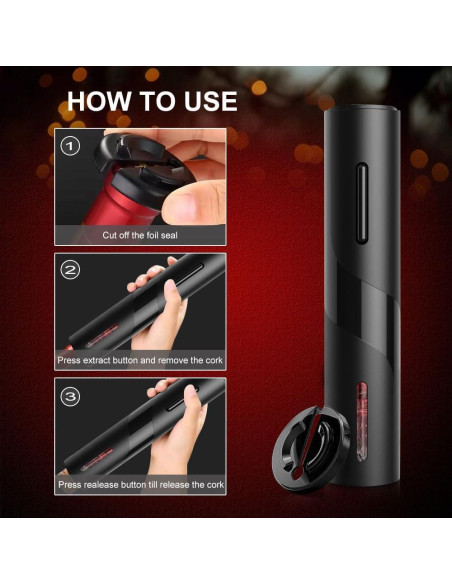 HOW TO USE

1

Cut off the foil seal

2

Press extract button and remove the cork

3

Press realease button till release the cork