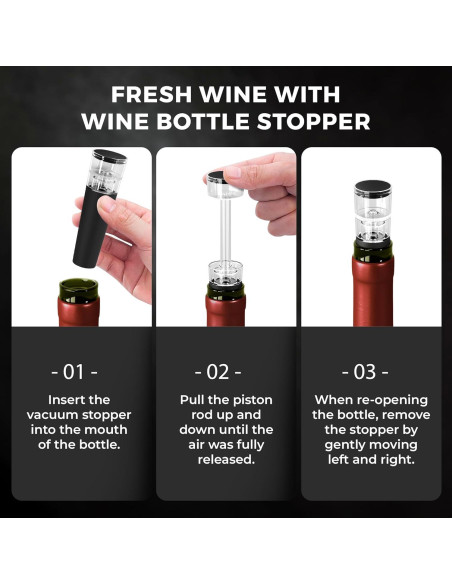 FRESH WINE WITH WINE BOTTLE STOPPER

- 01 -

Insert the vacuum stopper into the mouth of the bottle.

- 02 -

Pull the piston rod up and down until the air was fully released.

- 03 -

When re-opening the bottle, remove the stopper by gently moving left and right.