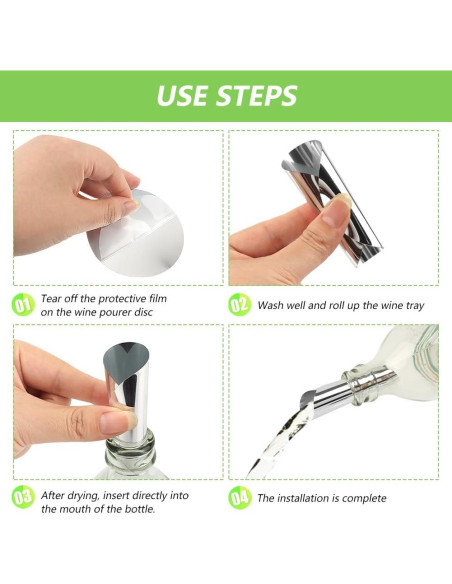 USE STEPS

01 Tear off the protective film on the wine pourer disc

02 Wash well and roll up the wine tray

03 After drying, insert directly into the mouth of the bottle.

04 The installation is complete