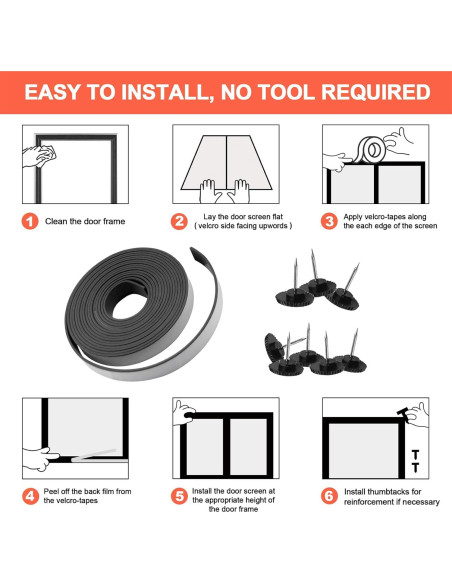 EASY TO INSTALL, NO TOOL REQUIRED

1 Clean the door frame

2 Lay the door screen flat ( velcro side facing upwords )

3 Apply velcro-tapes along the each edge of the screen

4 Peel off the back film from the velcro-tapes

5 Install the door screen at the appropriate height of the door frame

6 Install thumbtacks for reinforcement if necessary