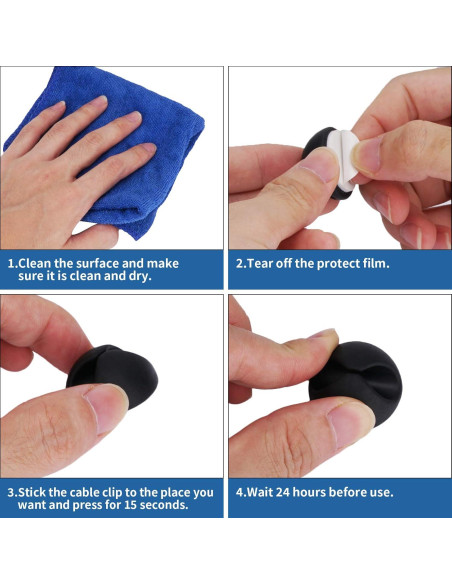 1.Clean the surface and make sure it is clean and dry.

2.Tear off the protect film.

3.Stick the cable clip to the place you want and press for 15 seconds.

4.Wait 24 hours before use.