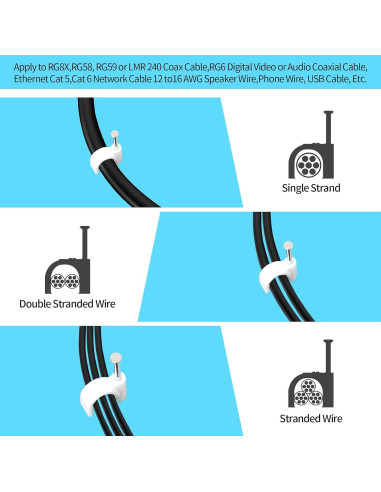 Apply to RG8X,RG58, RG59 or LMR 240 Coax Cable,RG6 Digital Video or Audio Coaxial Cable, Ethernet Cat 5,Cat 6 Network Cable 12 to16 AWG Speaker Wire,Phone Wire, USB Cable, Etc.

Single Strand

Double Stranded Wire

Stranded Wire