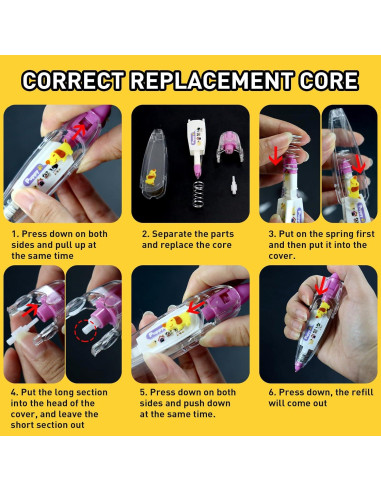 CORRECT REPLACEMENT CORE

1. Press down on both sides and pull up at the same time

2. Separate the parts and replace the core

3. Put on the spring first and then put it into the cover.

4. Put the long section into the head of the cover, and leave the short section out

5. Press down on both sides and push down at the same time.

6. Press down, the refill will come out