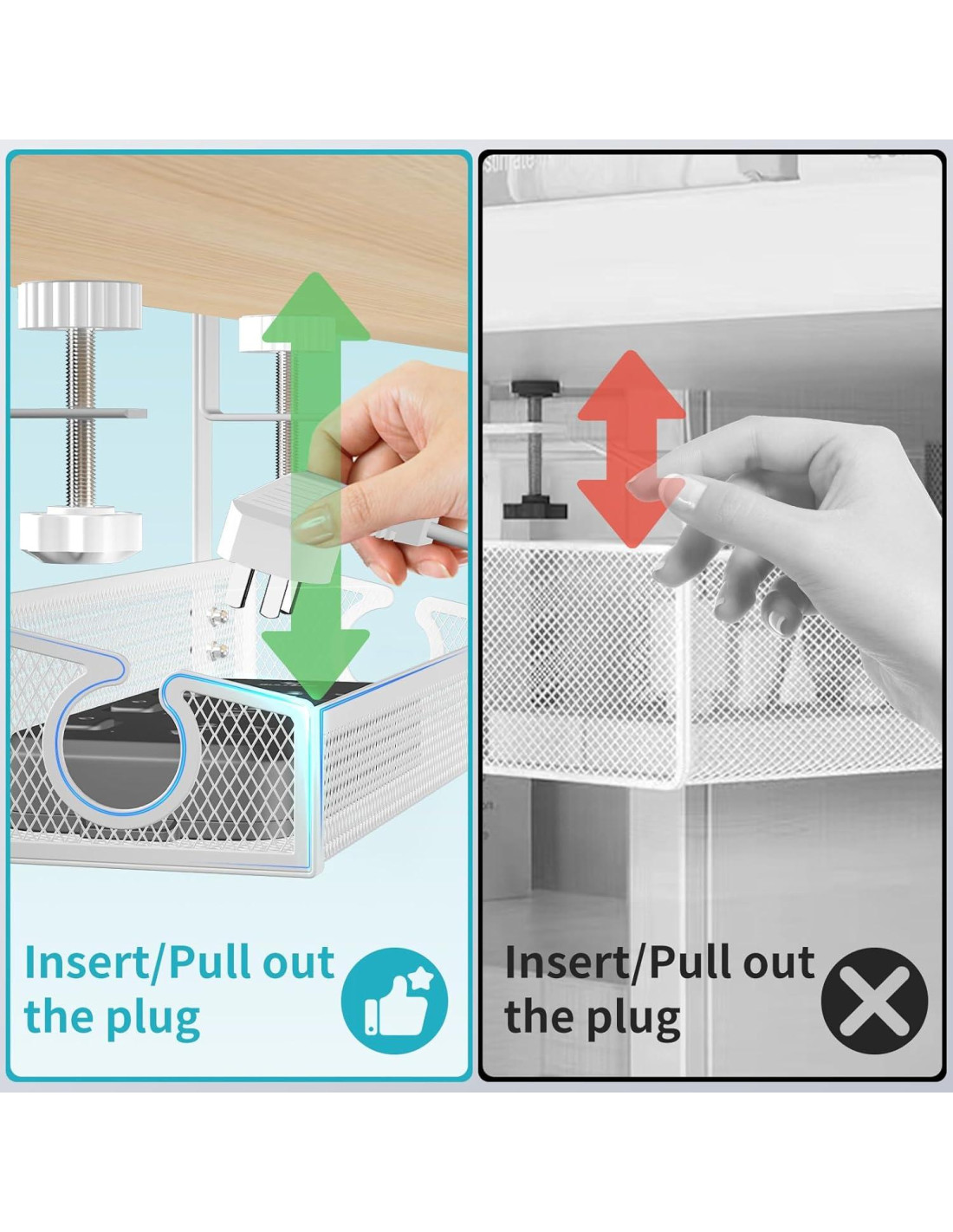 Insert/Pull out the plug

Insert/Pull out the plug