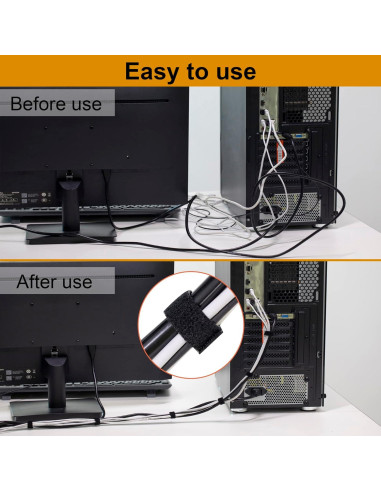 Easy to use

Before use

After use