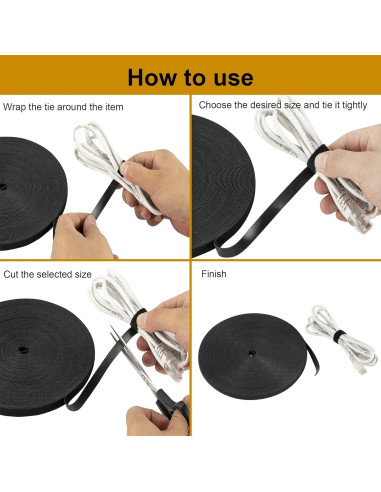 How to use

Wrap the tie around the item

Choose the desired size and tie it tightly

Cut the selected size

Finish