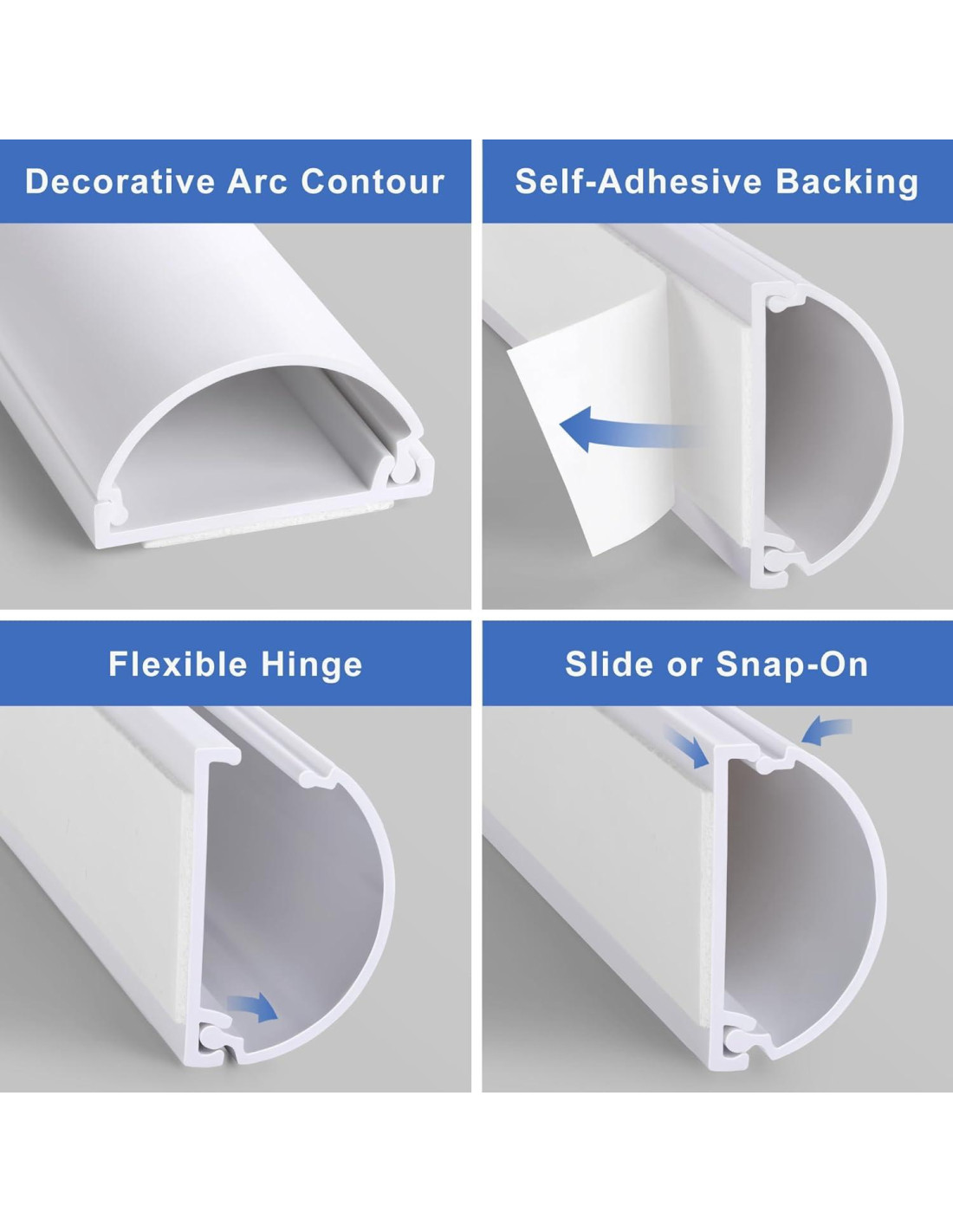 Decorative Arc Contour

Self-Adhesive Backing

Flexible Hinge

Slide or Snap-On