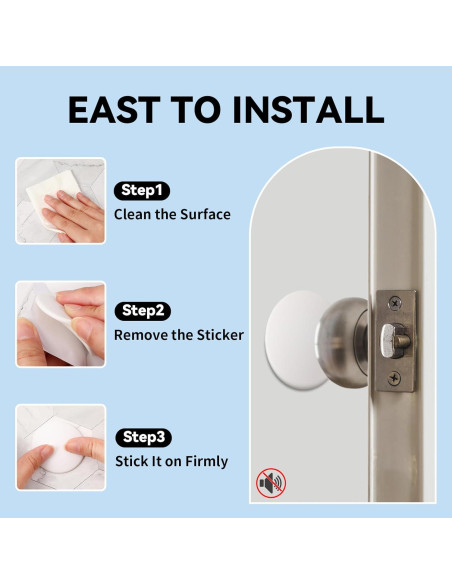 EAST TO INSTALL

Step1
Clean the Surface

Step2
Remove the Sticker

Step3
Stick It on Firmly