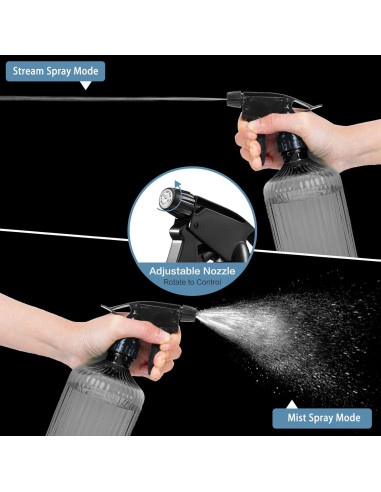 Stream Spray Mode

Adjustable Nozzle
Rotate to Control

Mist Spray Mode