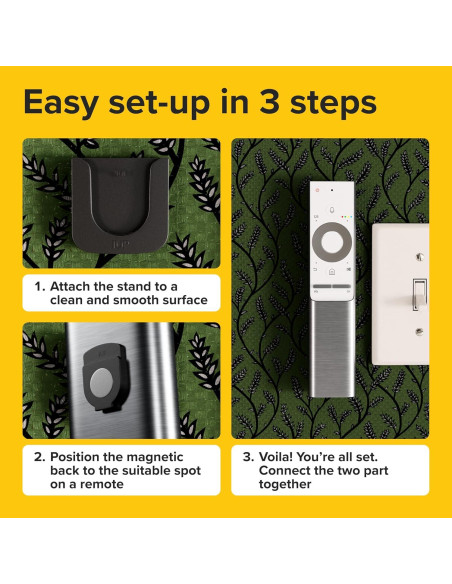 Easy set-up in 3 steps

1. Attach the stand to a clean and smooth surface

2. Position the magnetic back to the suitable spot on a remote

3. Voila! You're all set. Connect the two part together