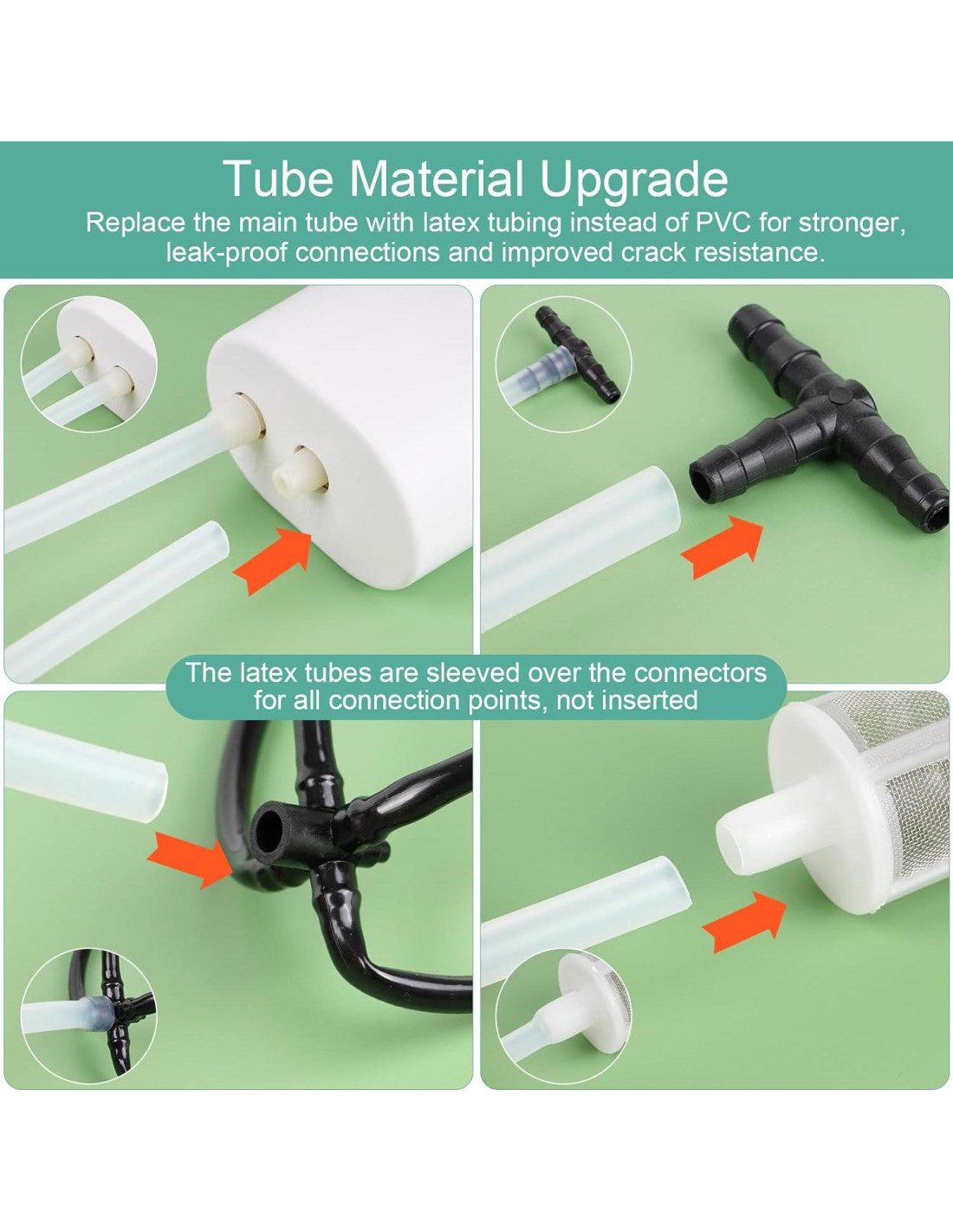 Tube Material Upgrade

Replace the main tube with latex tubing instead of PVC for stronger, leak-proof connections and improved crack resistance.

The latex tubes are sleeved over the connectors for all connection points, not inserted