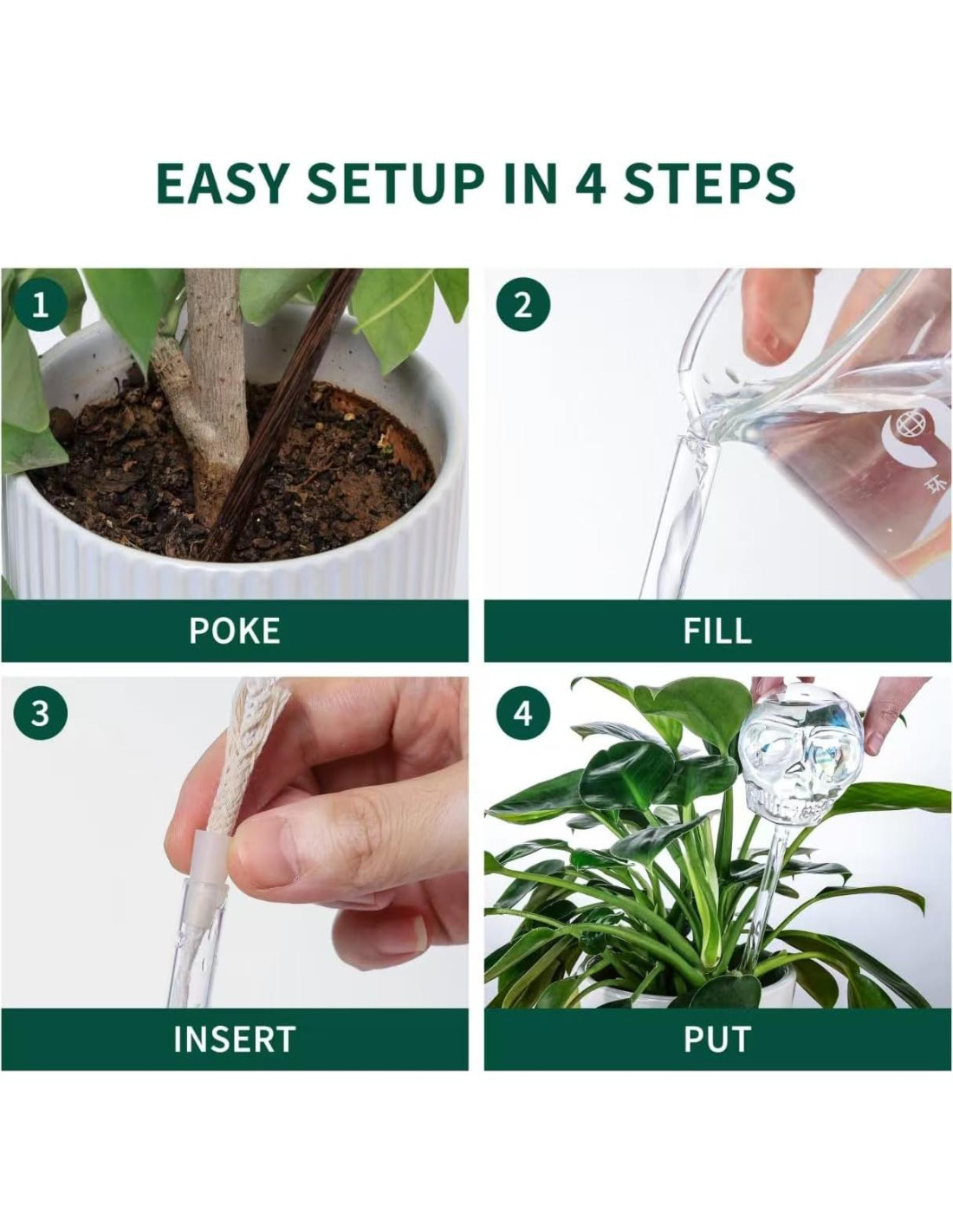 EASY SETUP IN 4 STEPS

1

POKE

2

环

FILL

3

INSERT

4

PUT